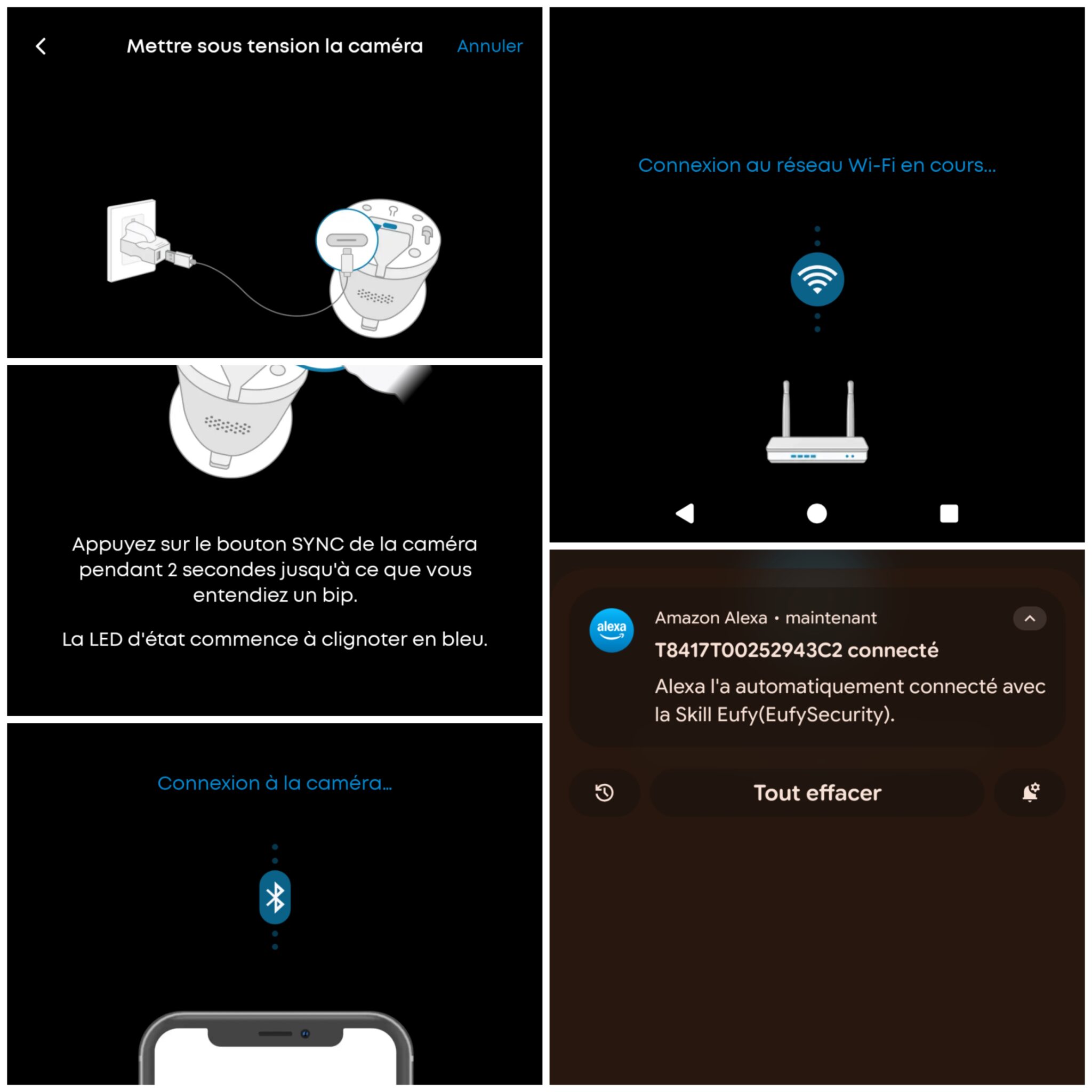 Mettre sous tension la caméra
Annuler

Appuyez sur le bouton SYNC de la caméra pendant 2 secondes jusqu'à ce que vous entendiez un bip.

La LED d'état commence à clignoter en bleu.

Connexion à la caméra...

Connexion au réseau Wi-Fi en cours...

alexa
Amazon Alexa • maintenant
T8417T00252943C2 connecté
Alexa l'a automatiquement connecté avec la Skill Eufy(EufySecurity).

Tout effacer