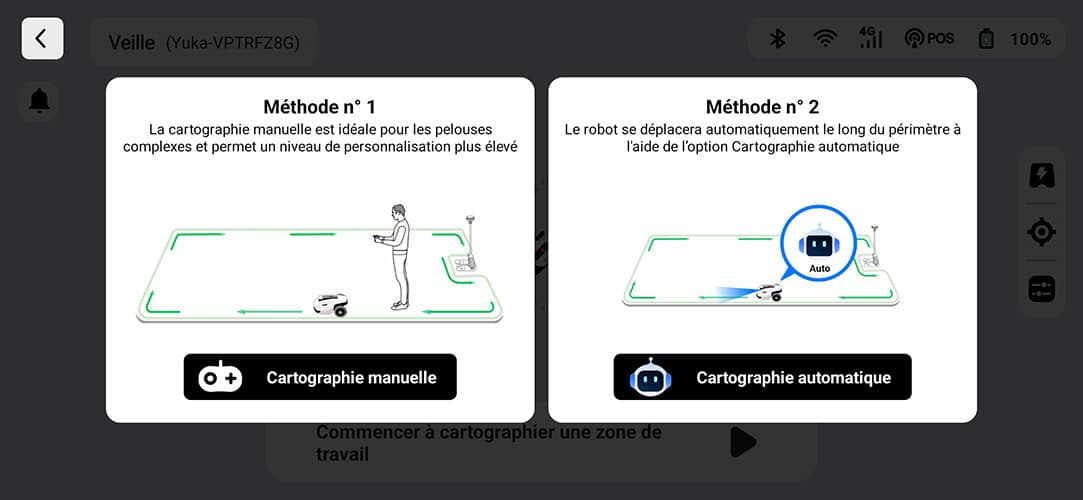 Veille (Yuka-VPTRFZ8G)

4G POS 100%

Méthode n° 1

La cartographie manuelle est idéale pour les pelouses complexes et permet un niveau de personnalisation plus élevé

Cartographie manuelle

Méthode n° 2

Le robot se déplacera automatiquement le long du périmètre à l'aide de l'option Cartographie automatique

Auto

Cartographie automatique

Commencer à cartographier une zone de travail